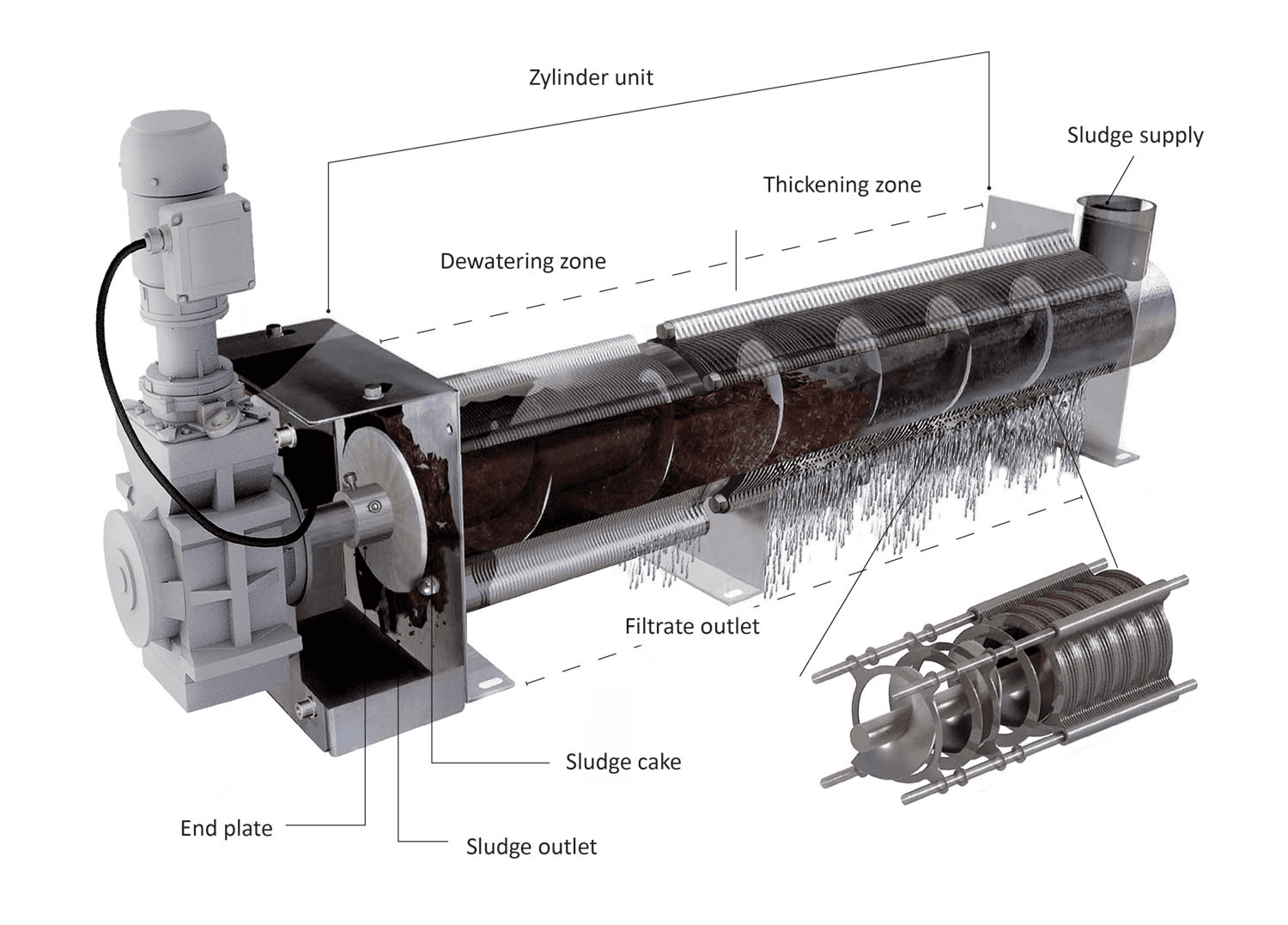 Zylinder unit

Sludge supply

Thickening zone

Dewatering zone

Filtrate outlet

Sludge cake

End plate

Sludge outlet