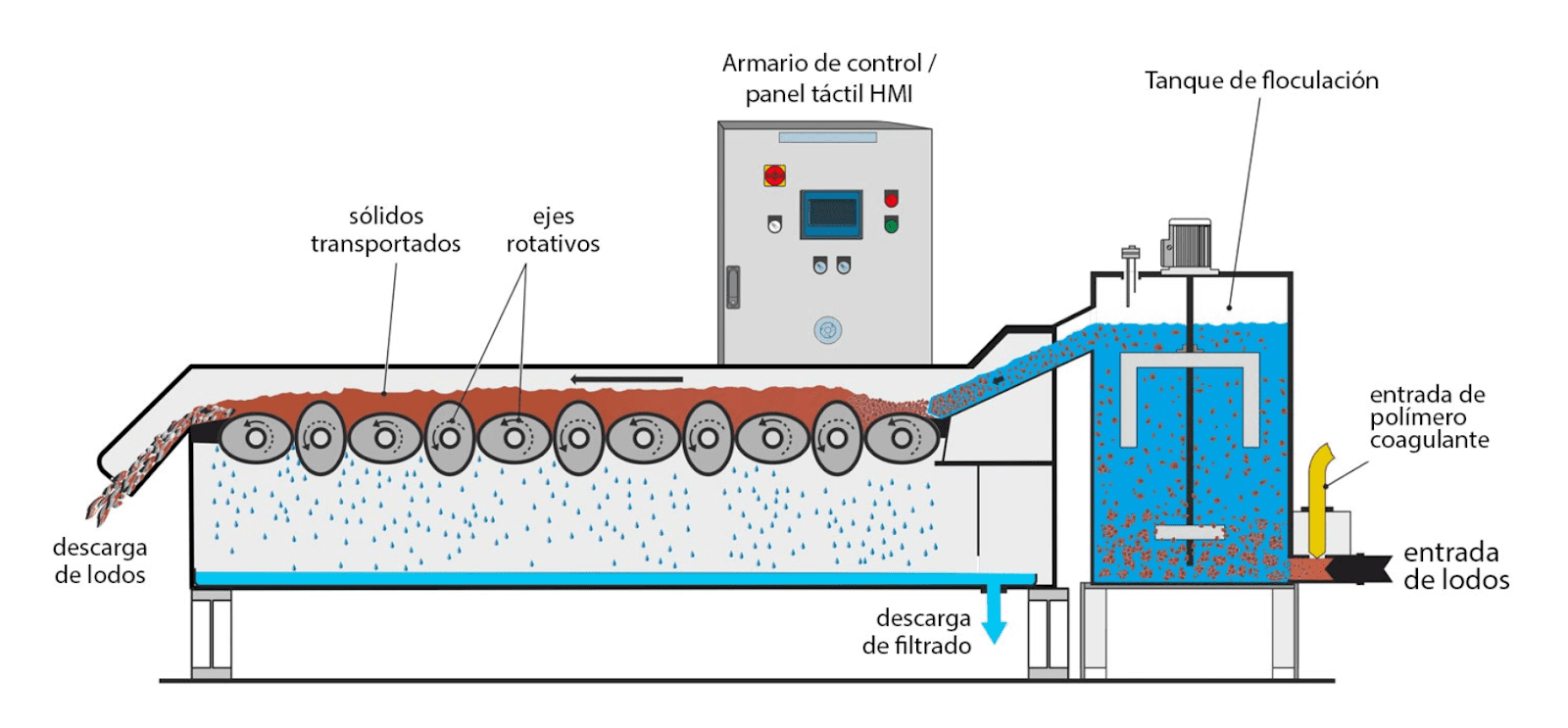 Armario de control / panel táctil HMI

Tanque de floculación

sólidos transportados

ejes rotativos

entrada de polímero coagulante

descarga de lodos

entrada de lodos

descarga de filtrado